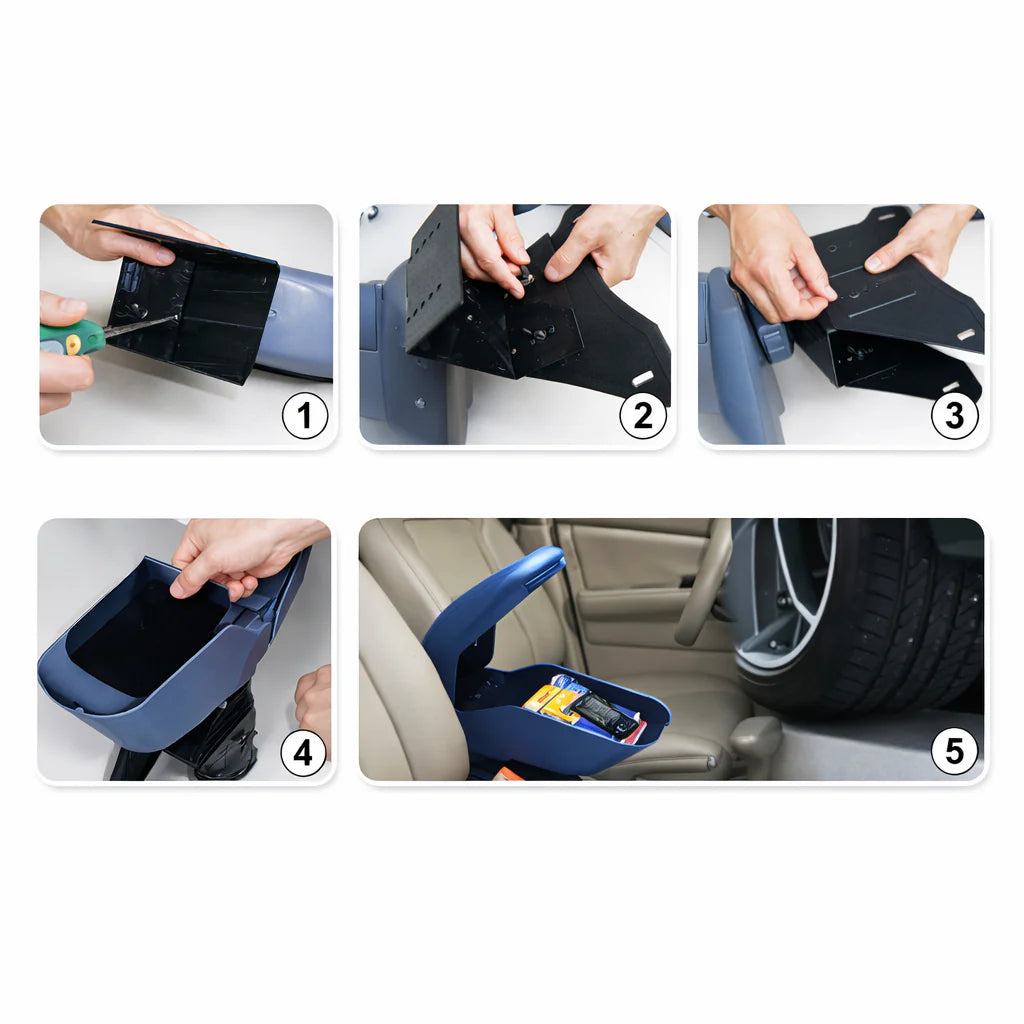 1

2

3

4

5