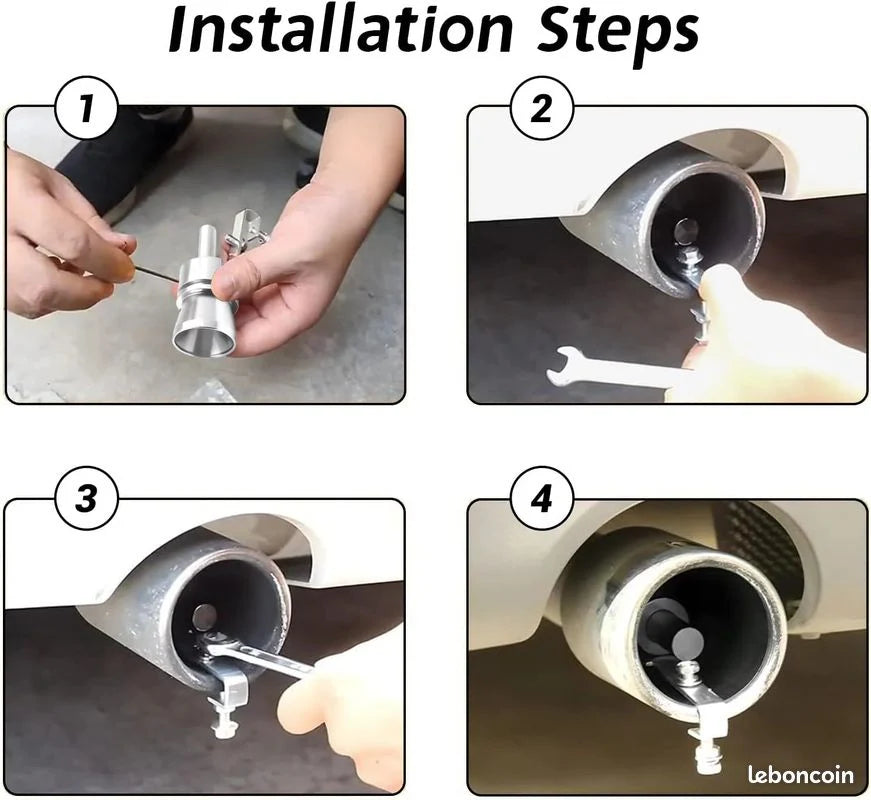 Installation Steps

1

2

3

4

leboncoin